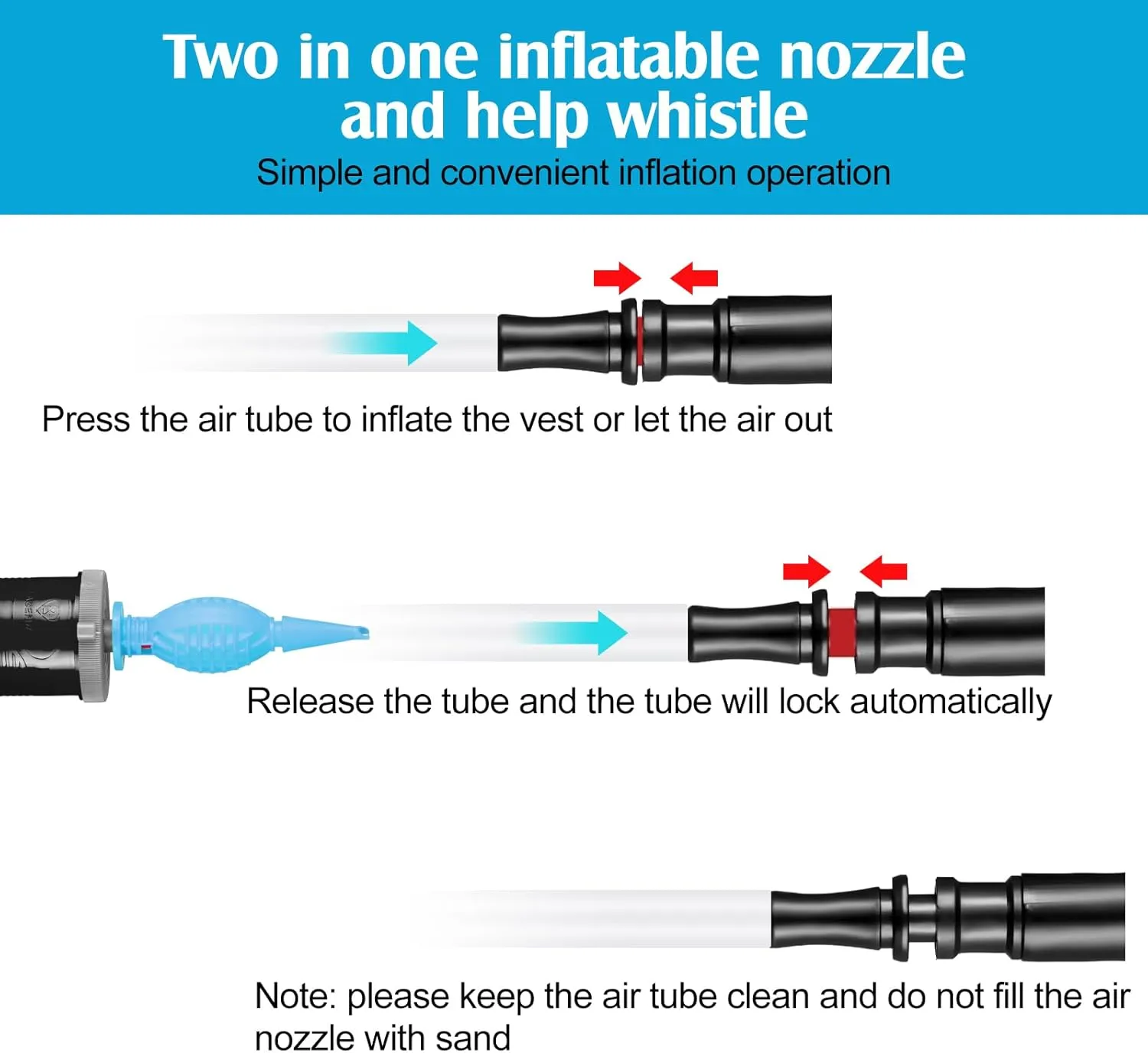 Two in one inflatable nozzle and help whistle

Simple and convenient inflation operation

Press the air tube to inflate the vest or let the air out

Release the tube and the tube will lock automatically

Note: please keep the air tube clean and do not fill the air nozzle with sand